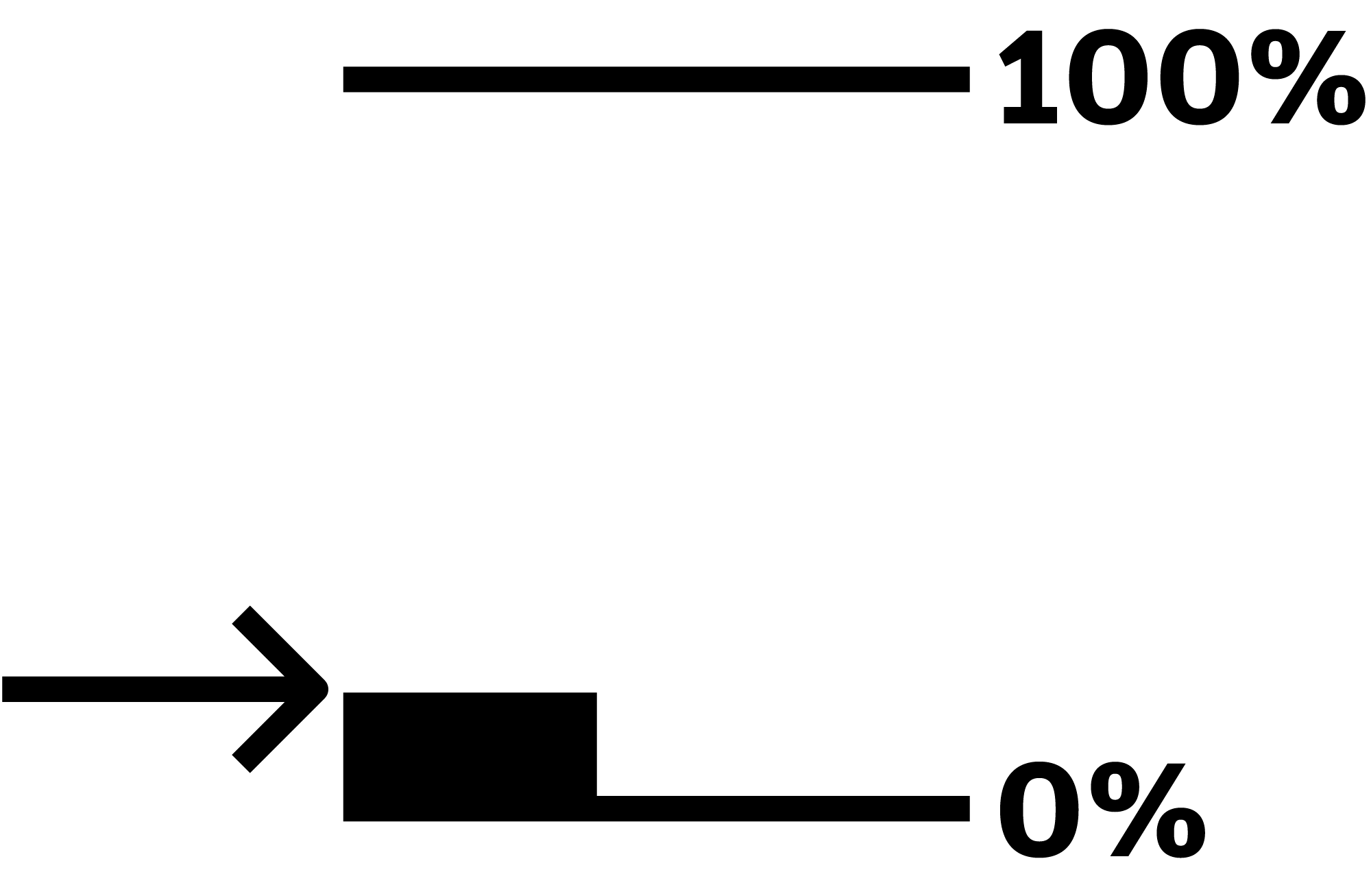 100%

0%